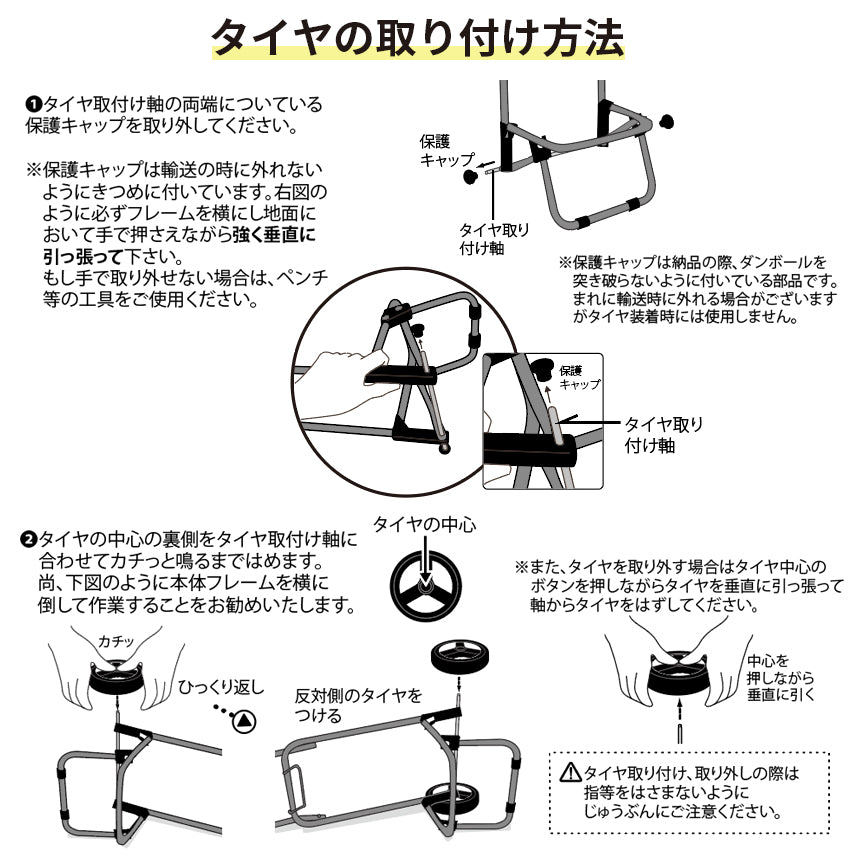 タイヤの取り付け方法

❶タイヤ取付け軸の両端についている保護キャップを取り外してください。

※保護キャップは輸送の時に外れないようにきつめに付いています。右図のように必ずフレームを横にし地面において手で押さえながら強く垂直に引っ張って下さい。
もし手で取り外せない場合は、ペンチ等の工具をご使用ください。

保護キャップ

タイヤ取り付け軸

※保護キャップは納品の際、ダンボールを突き破らないように付いている部品です。まれに輸送時に外れる場合がございますがタイヤ装着時には使用しません。

保護キャップ

タイヤ取り付け軸

❷タイヤの中心の裏側をタイヤ取付け軸に合わせてカチっと鳴るまではめます。
尚、下図のように本体フレームを横に倒して作業することをお勧めいたします。

タイヤの中心

※また、タイヤを取り外す場合はタイヤ中心のボタンを押しながらタイヤを垂直に引っ張って軸からタイヤをはずしてください。

カチッ

ひっくり返し

反対側のタイヤをつける

中心を押しながら垂直に引く

⚠タイヤ取り付け、取り外しの際は指等をはさまないようにじゅうぶんにご注意ください。